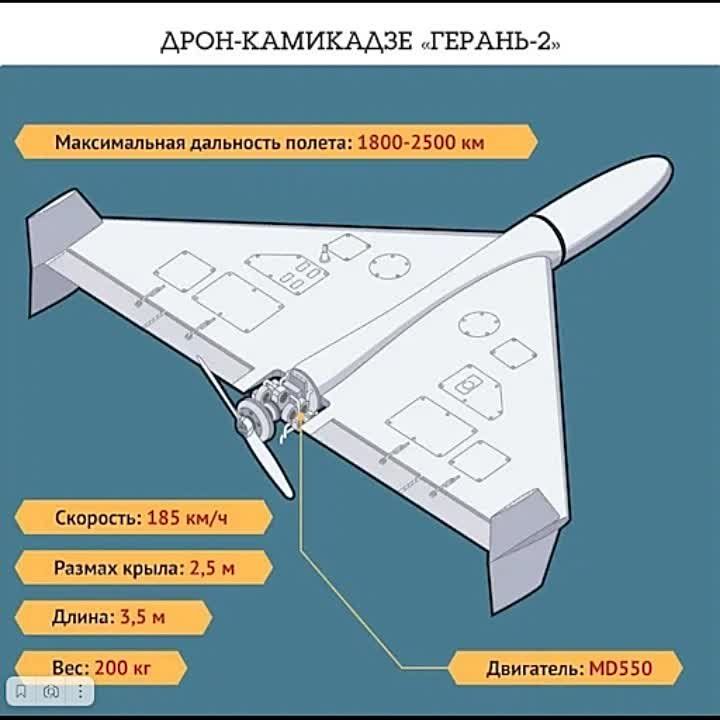 ДРОН-КАМИКАДЗЕ «ГЕРАНЬ-2»

Максимальная дальность полета: 1800-2500 км

Скорость: 185 км/ч

Размах крыла: 2,5 м

Длина: 3,5 м

Вес: 200 кг

Двигатель: MD550